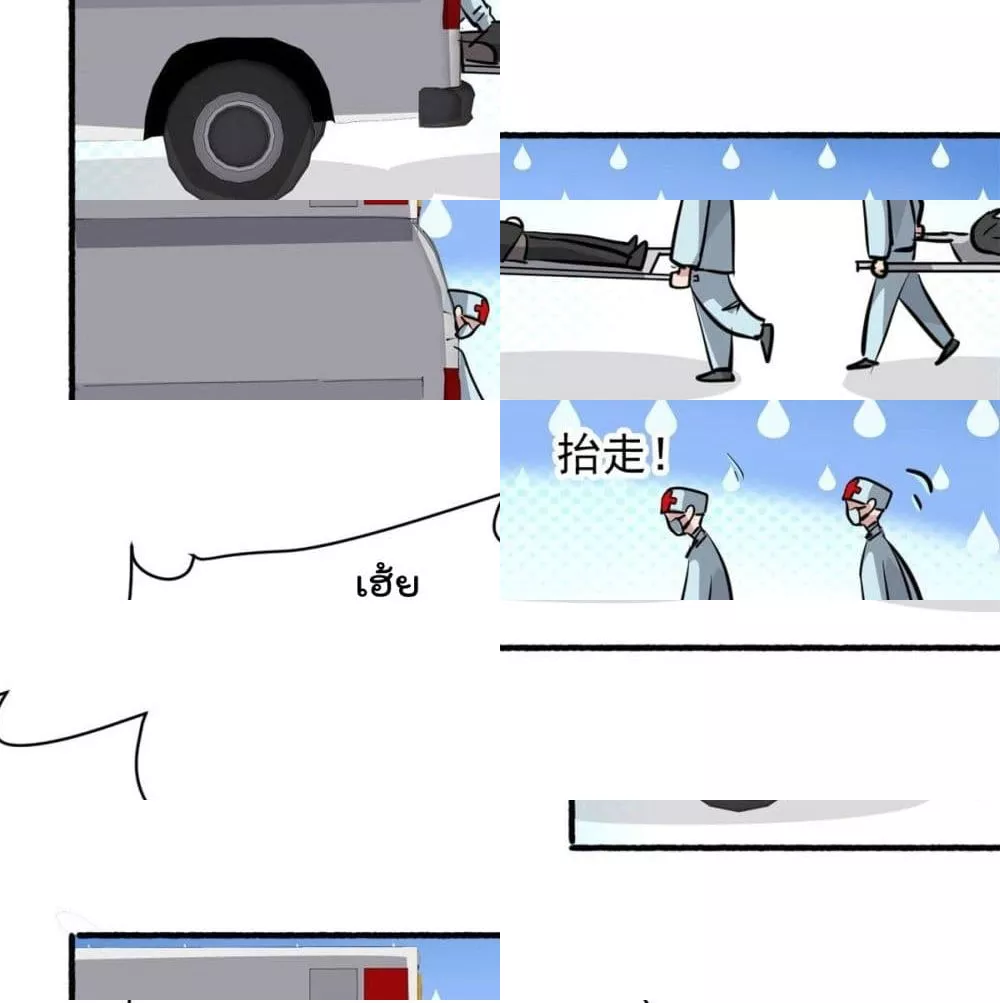 抬走!

เฮ้ย